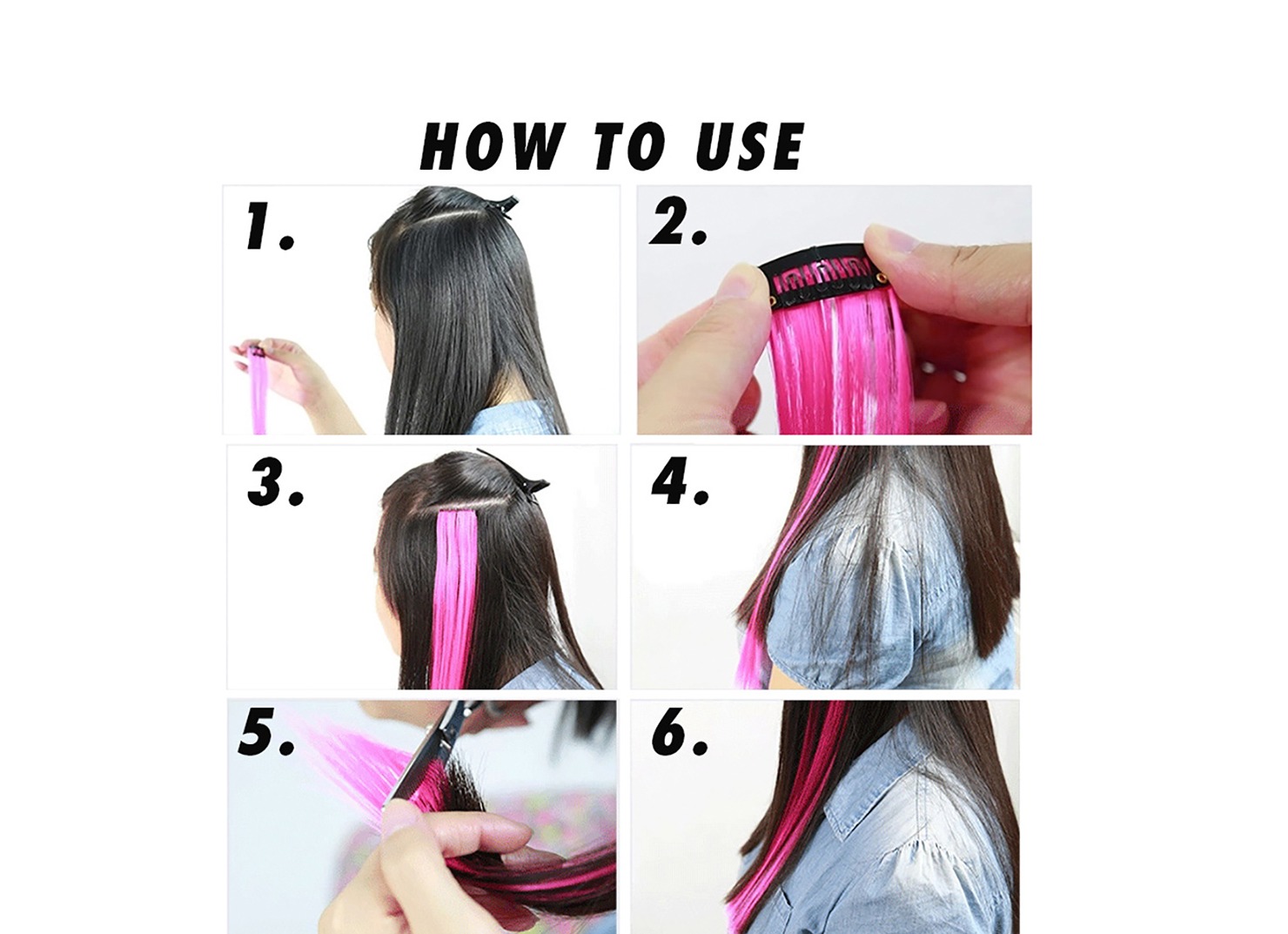 HOW TO USE

1.

2.

3.

4.

5.

6.