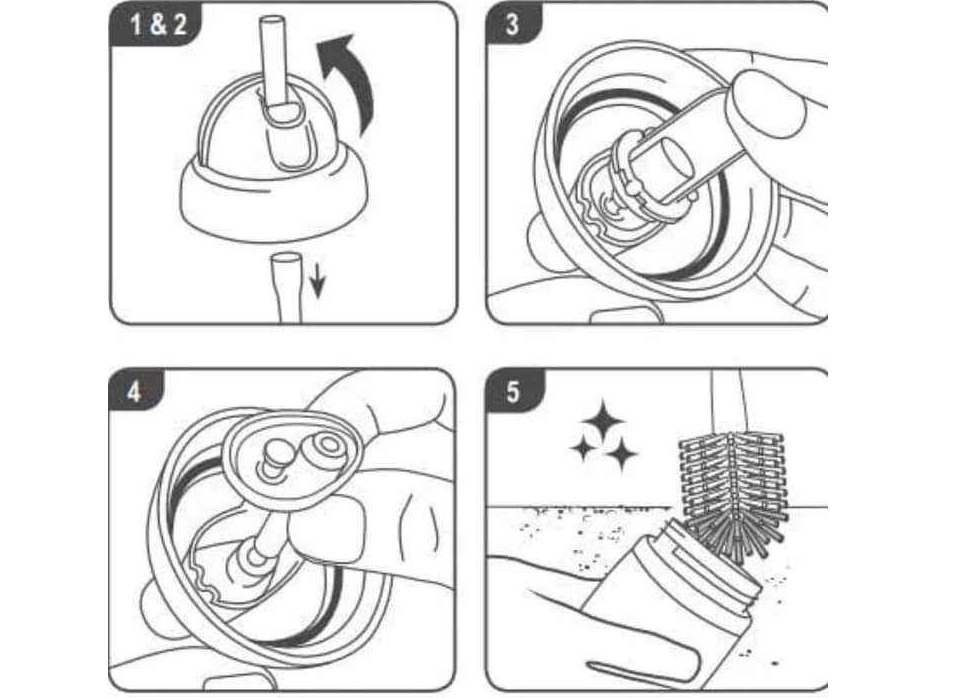 1 & 2

3

4

5